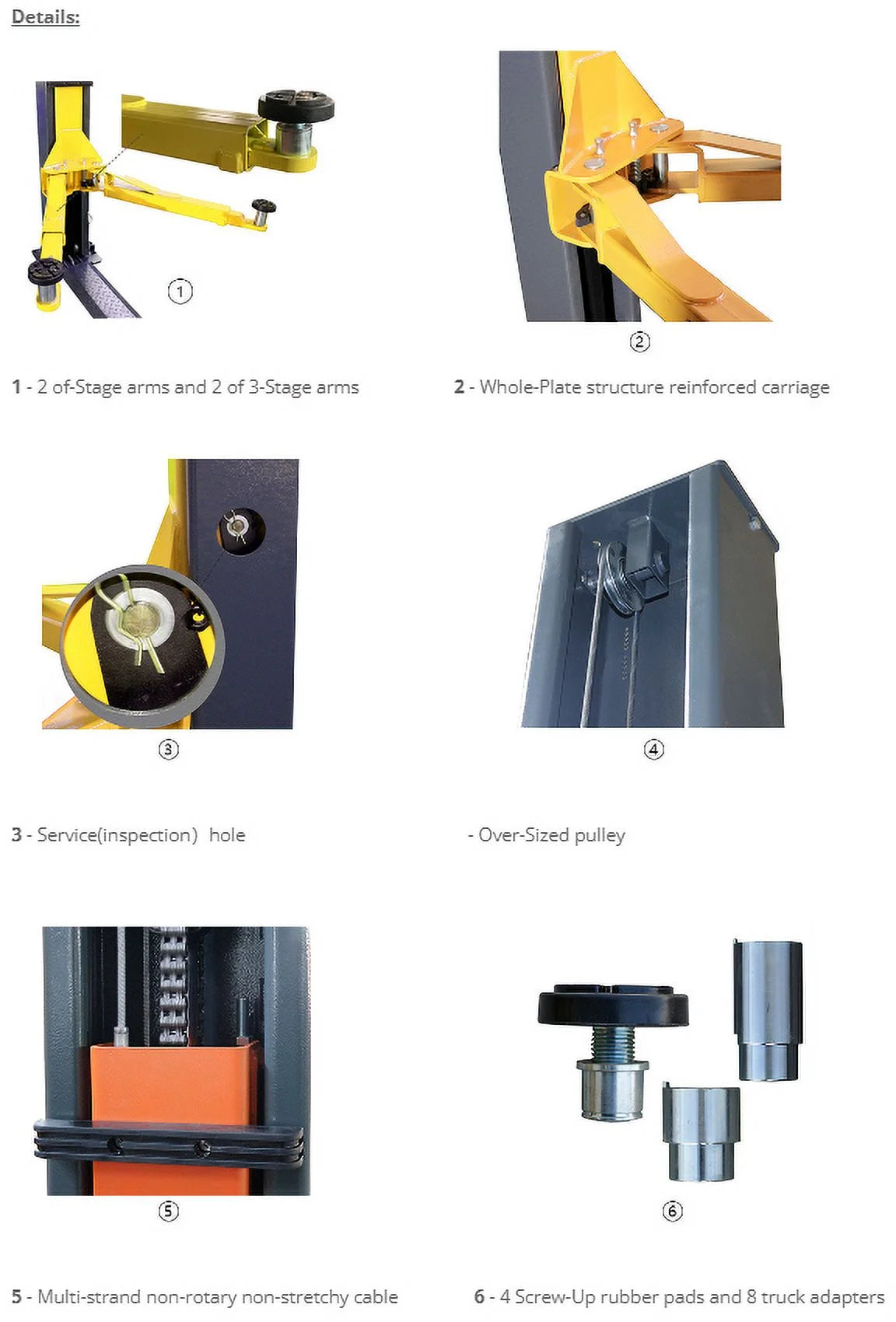 Details:

①

②

1 - 2 of-Stage arms and 2 of 3-Stage arms

2 - Whole-Plate structure reinforced carriage

③

④

3 - Service(inspection) hole

- Over-Sized pulley

⑤

⑥

5 - Multi-strand non-rotary non-stretchy cable

6 - 4 Screw-Up rubber pads and 8 truck adapters